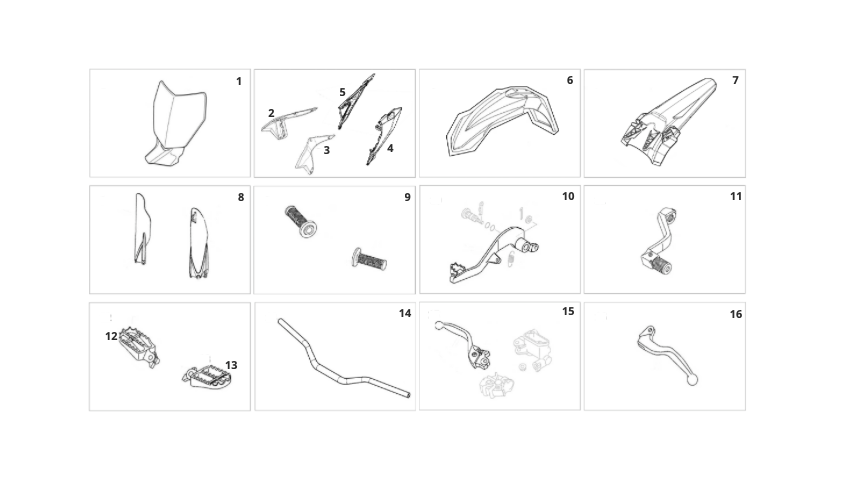 1
2
5
3
4
6
7
8
9
10
11
12
13
14
15
16